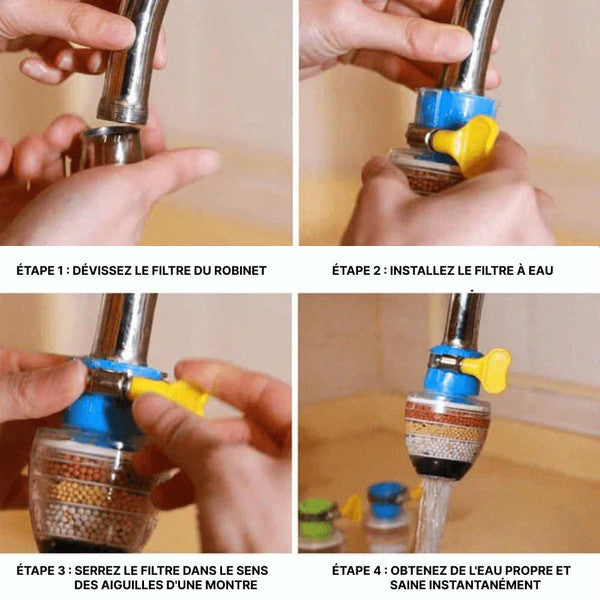 ÉTAPE 1 : DÉVISSEZ LE FILTRE DU ROBINET

ÉTAPE 2 : INSTALLEZ LE FILTRE À EAU

ÉTAPE 3 : SERREZ LE FILTRE DANS LE SENS DES AIGUILLES D'UNE MONTRE

ÉTAPE 4 : OBTENEZ DE L'EAU PROPRE ET SAINE INSTANTANÉMENT