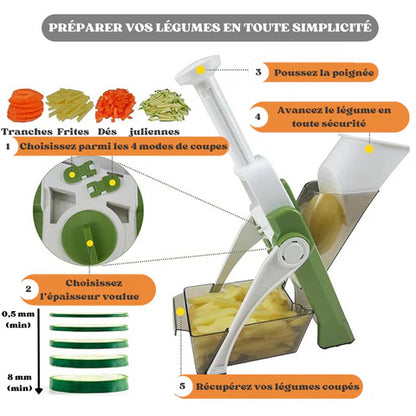 PRÉPARER VOS LÉGUMES EN TOUTE SIMPLICITÉ

3 Poussez la poignée

4 Avancez le légume en toute sécurité

Tranches Frites Dés juliennes

1 Choisissez parmi les 4 modes de coupes

2 Choisissez l'épaisseur voulue

0,5 mm (min)

8 mm (min)

5 Récupérez vos légumes coupés